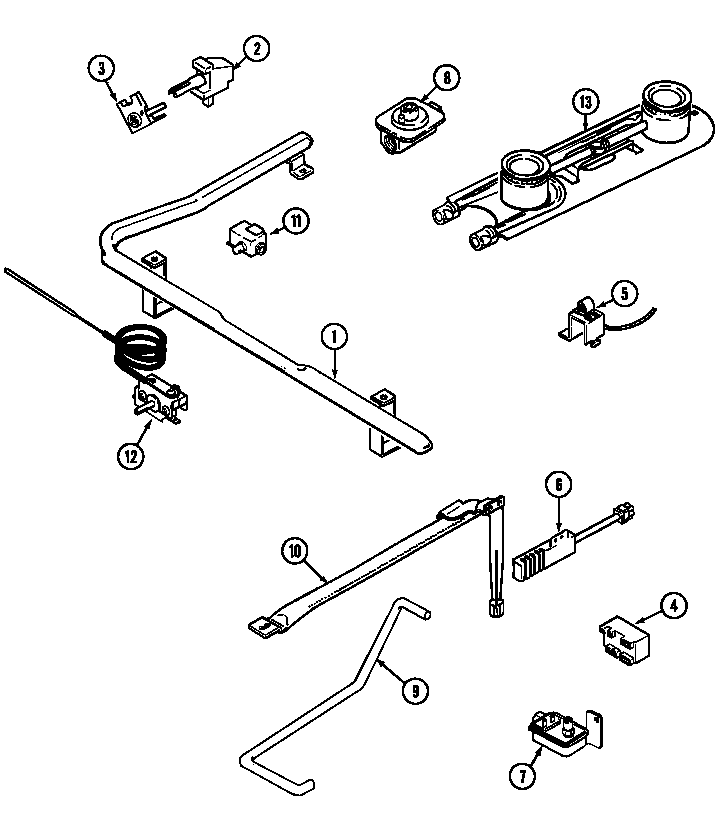 3
2
8
13
11
5
1
12
6
10
4
9
7