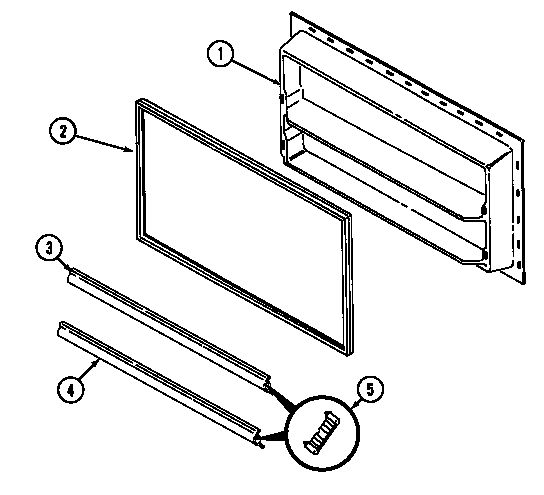 1
2
3
4
5