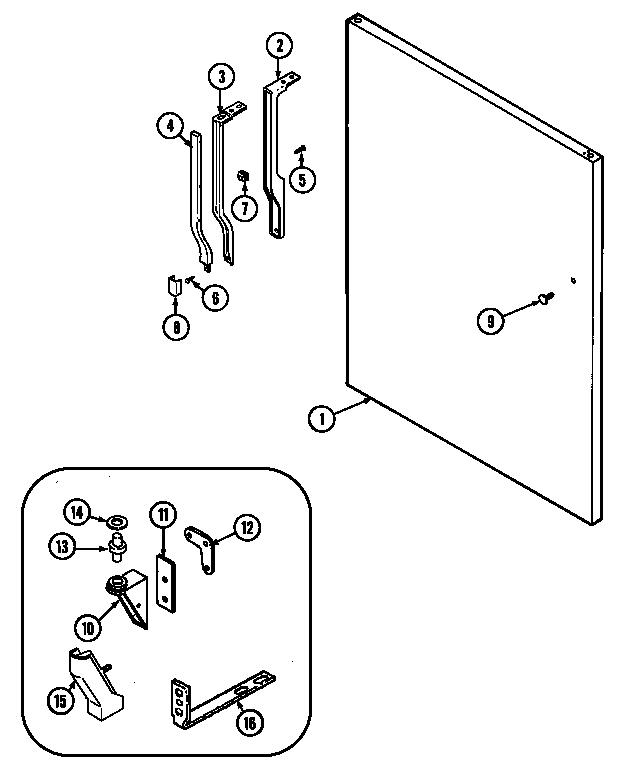 2
3
4
5
7
6
8
9
1
14
11
12
13
10
15
16