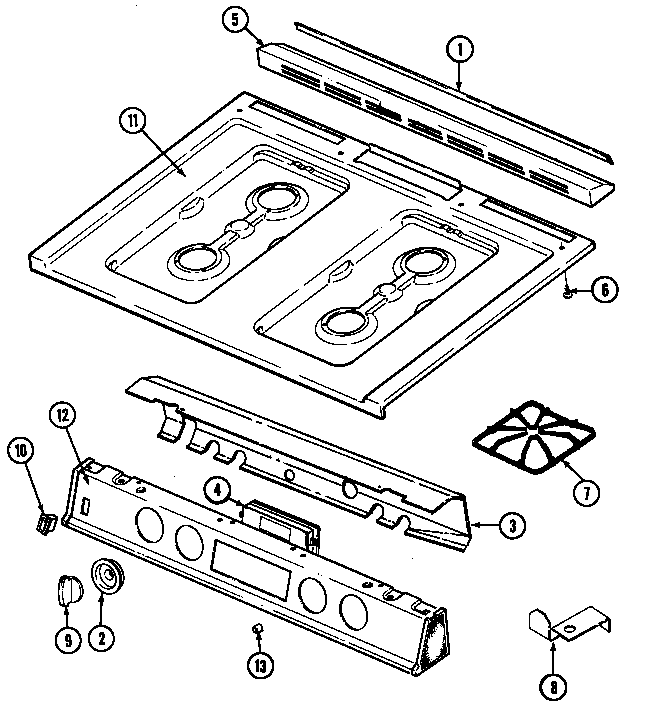 5
1
11
6
12
10
4
7
3
9
2
13
8