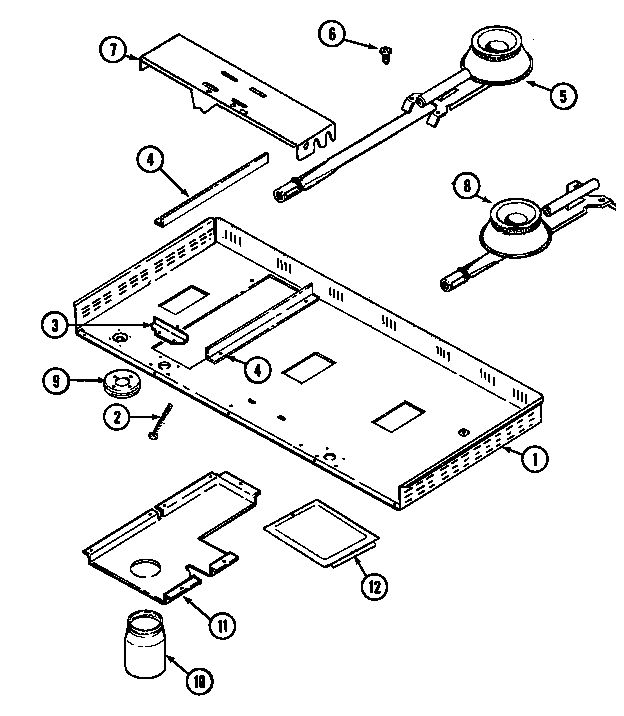 7
6
5
4
8
3
4
9
2
1
12
11
10