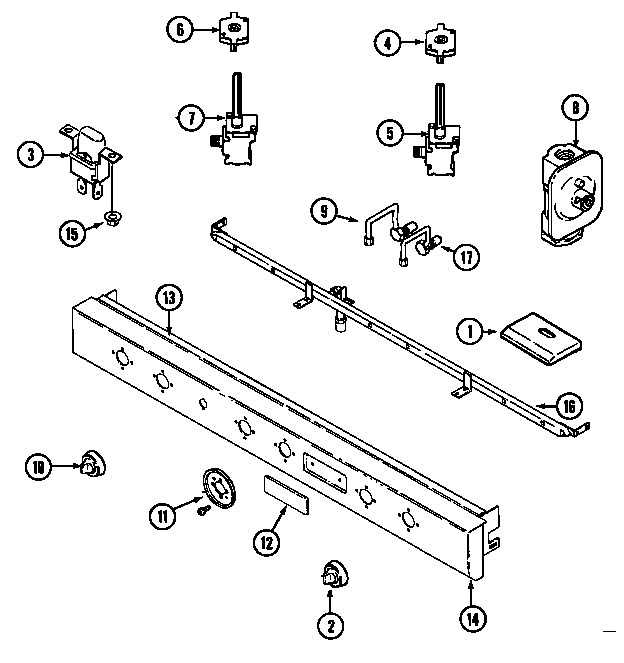 6
4
7
5
8
3
9
15
17
13
1
16
10
11
12
2
14