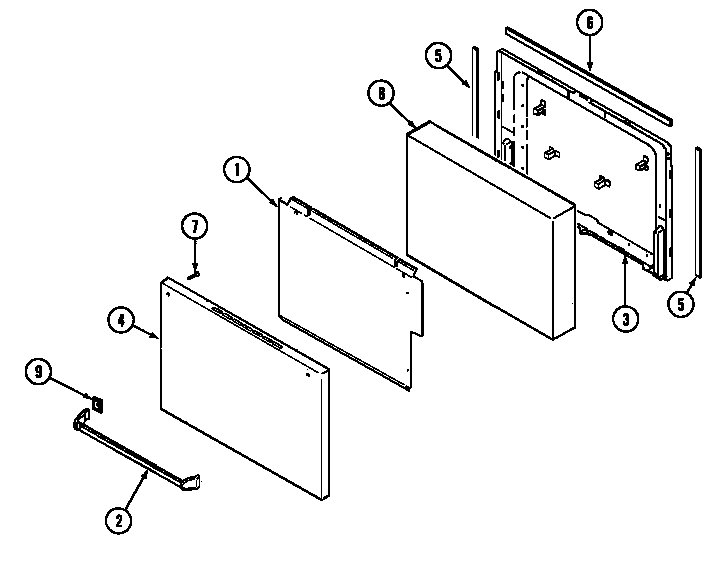 6
5
8
1
7
4
3
5
9
2