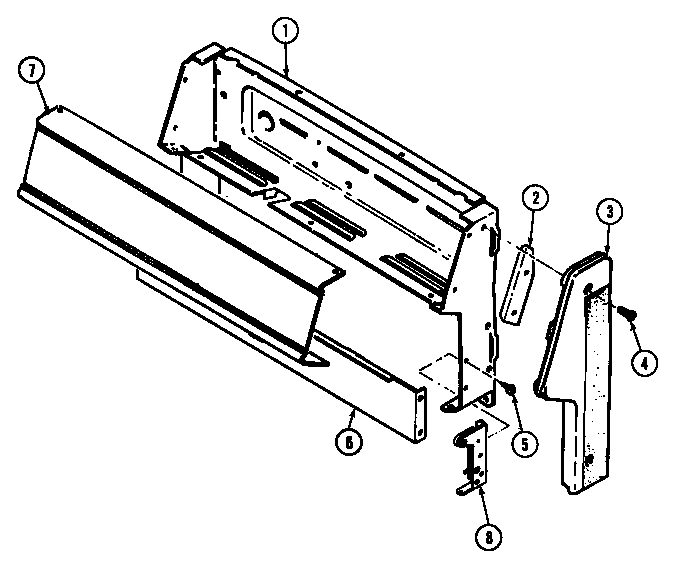 1
7
2
3
4
5
6
8