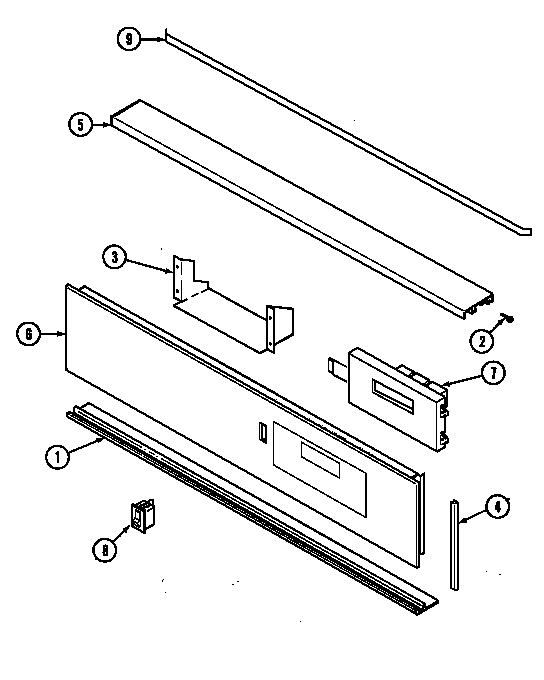 9
5
3
6
2
7
1
4
8