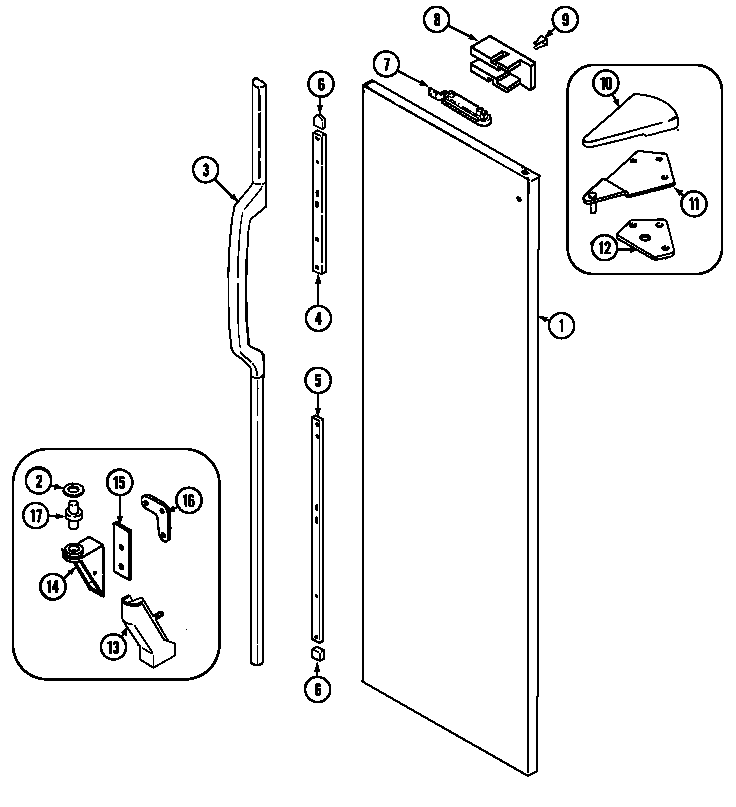 8
9
7
6
10
3
11
12
4
1
5
2
15
16
17
14
13
6