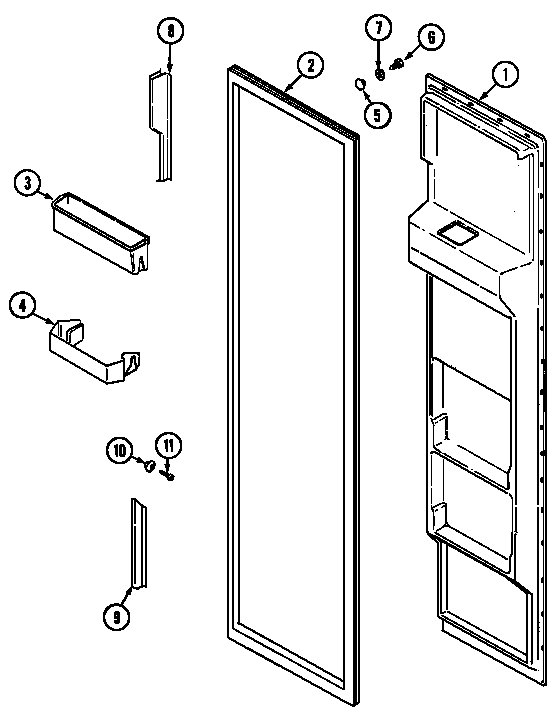 8
2
7
6
1
5
3
4
10
11
9