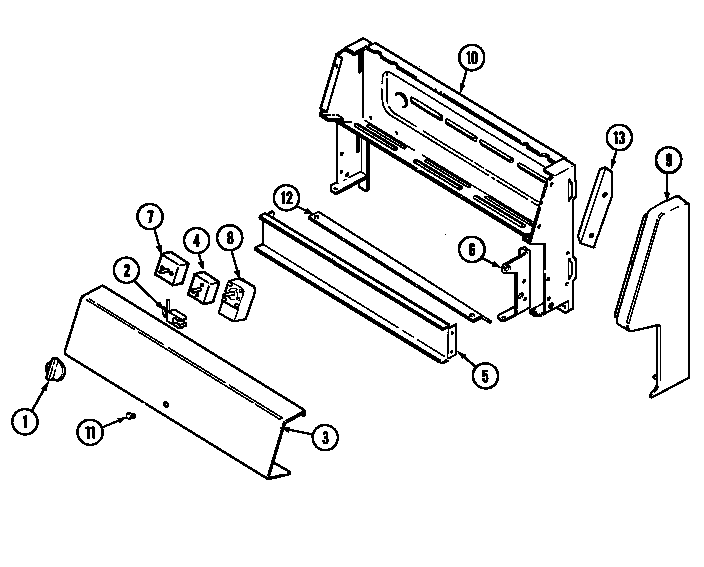 10
13
9
12
7
4
8
6
2
5
1
11
3