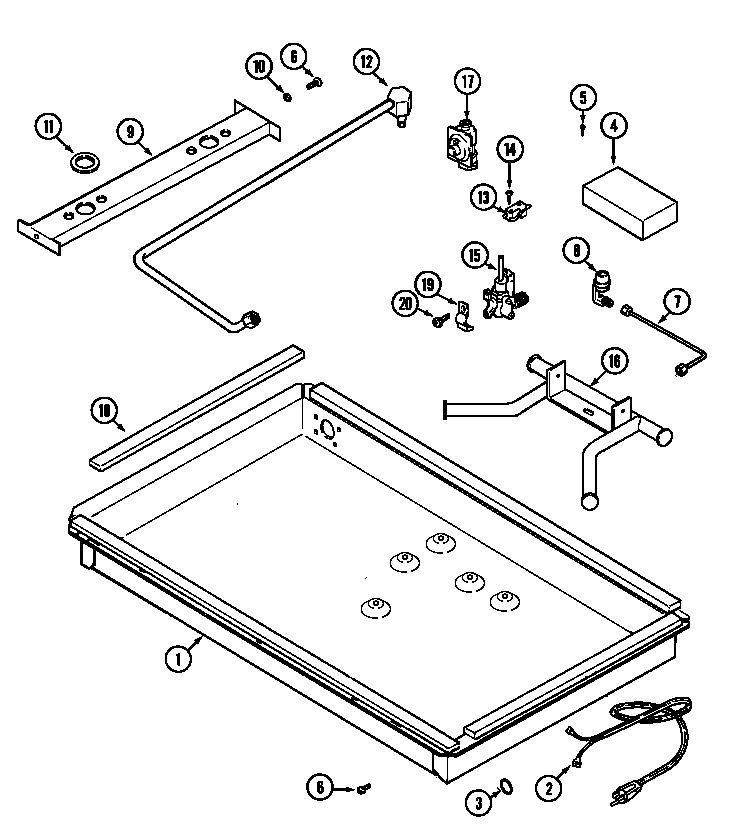 10
6
12
17
5
4
11
9
14
13
15
8
19
20
7
16
18
1
6
3
2