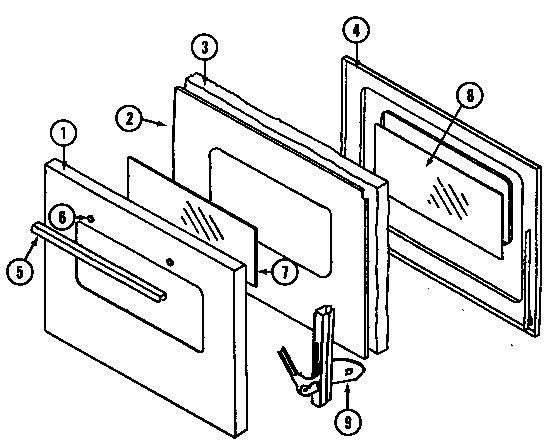 4
3
8
2
1
6
5
7
9