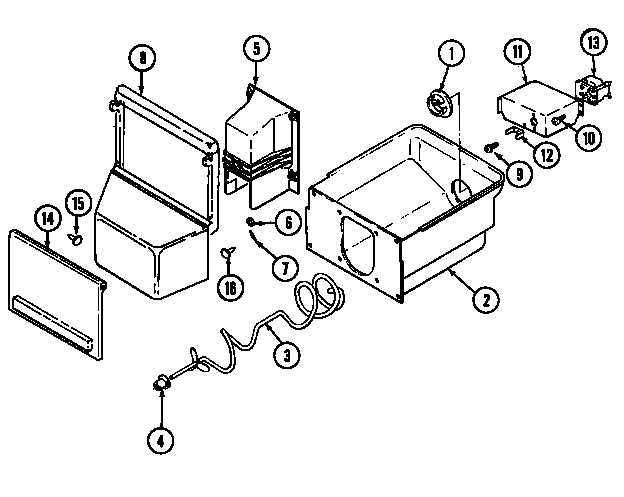 8
5
1
11
13
10
12
9
15
14
6
7
16
2
3
4