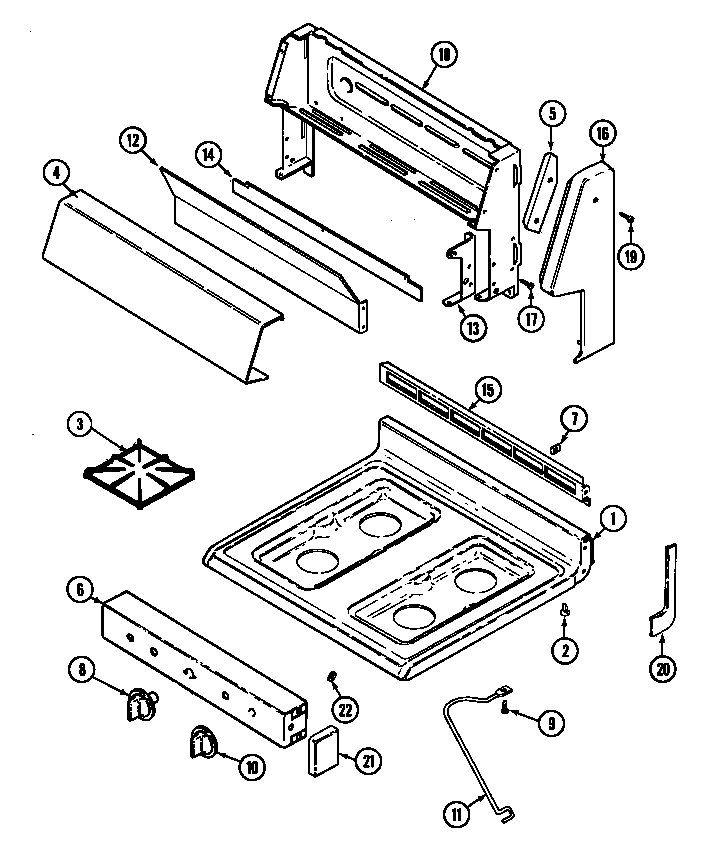 18
12
14
4
5
16
19
13
17
15
7
3
1
6
2
20
8
22
9
10
21
11