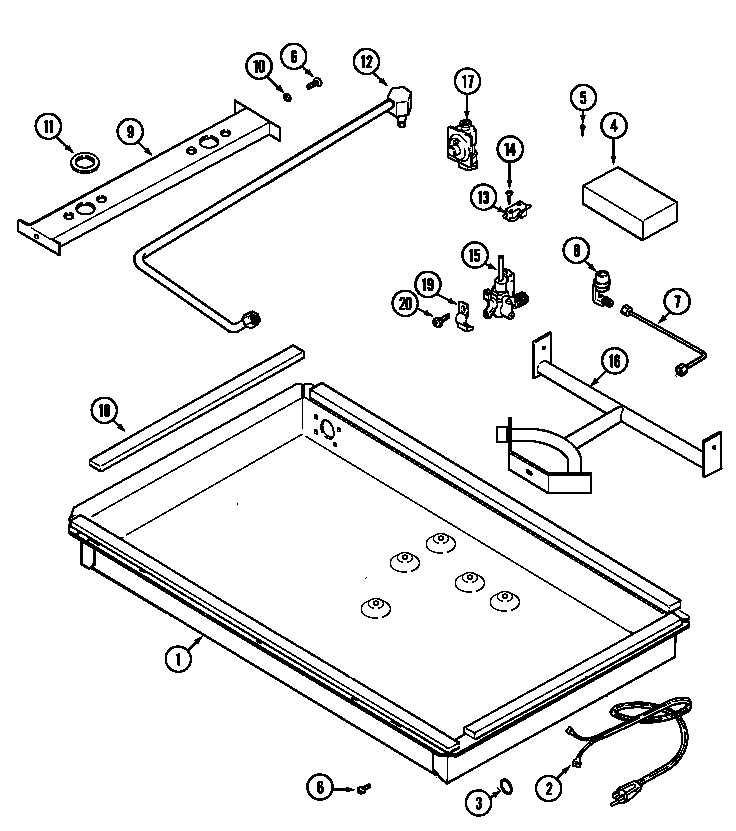 10
6
12
17
5
4
11
9
14
13
15
8
19
20
7
16
18
1
6
3
2