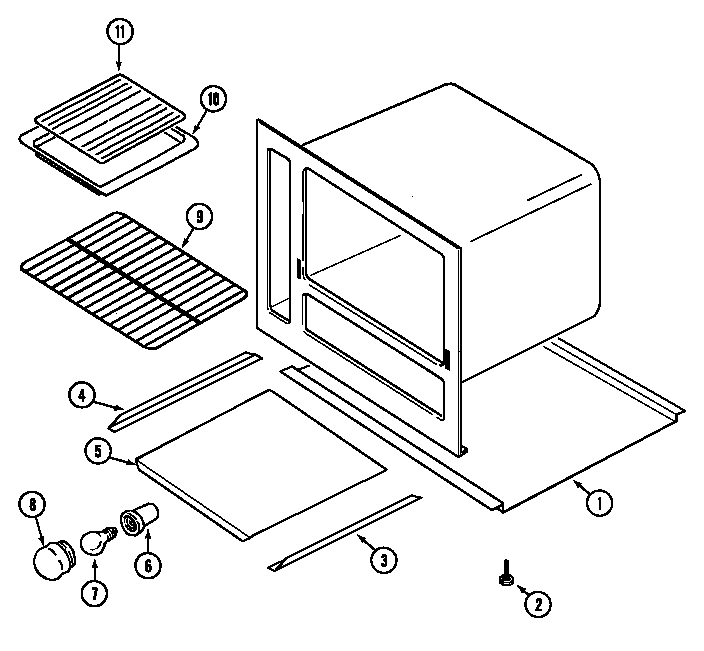 11
10
9
4
5
8
7
6
3
1
2