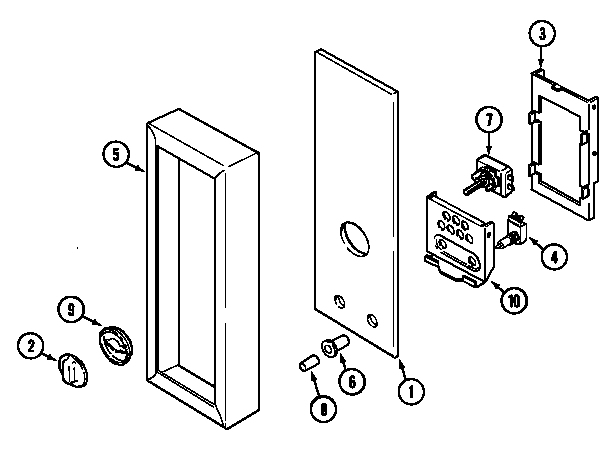 3
7
5
4
10
9
2
6
1
8