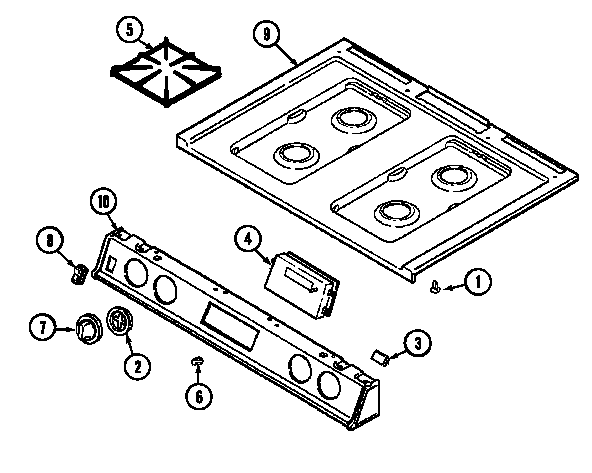 5
9
10
8
4
1
7
2
3
6