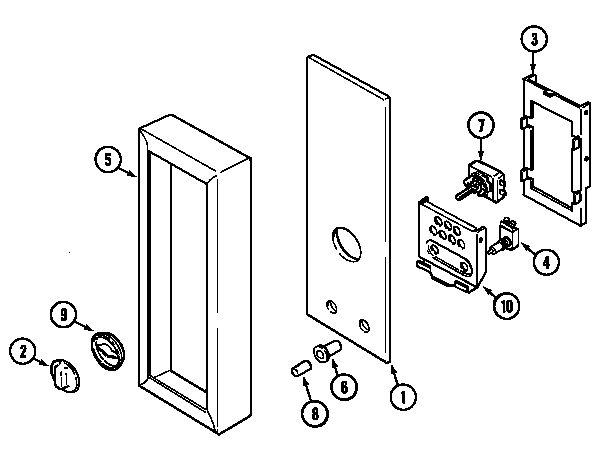 3
7
5
4
10
9
2
6
1
8