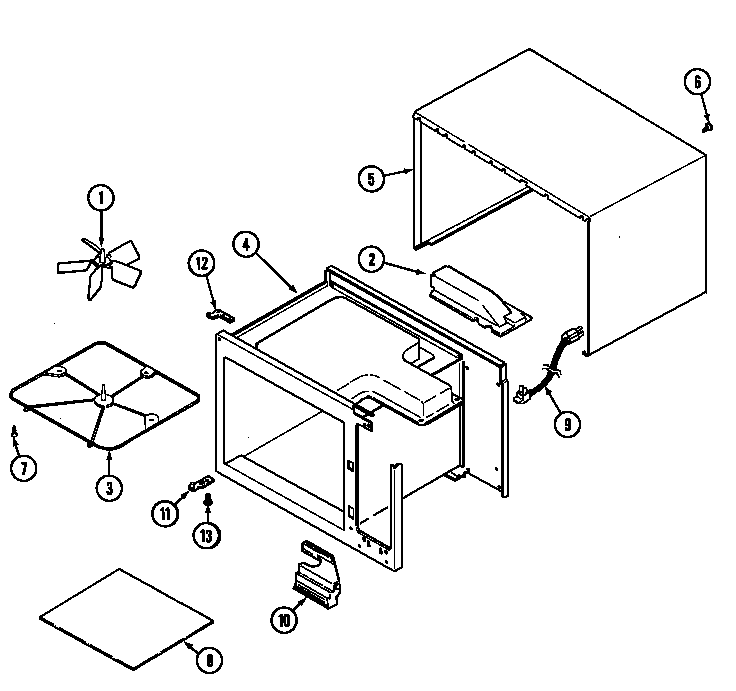 6
5
1
4
12
2
9
7
3
11
13
10
8