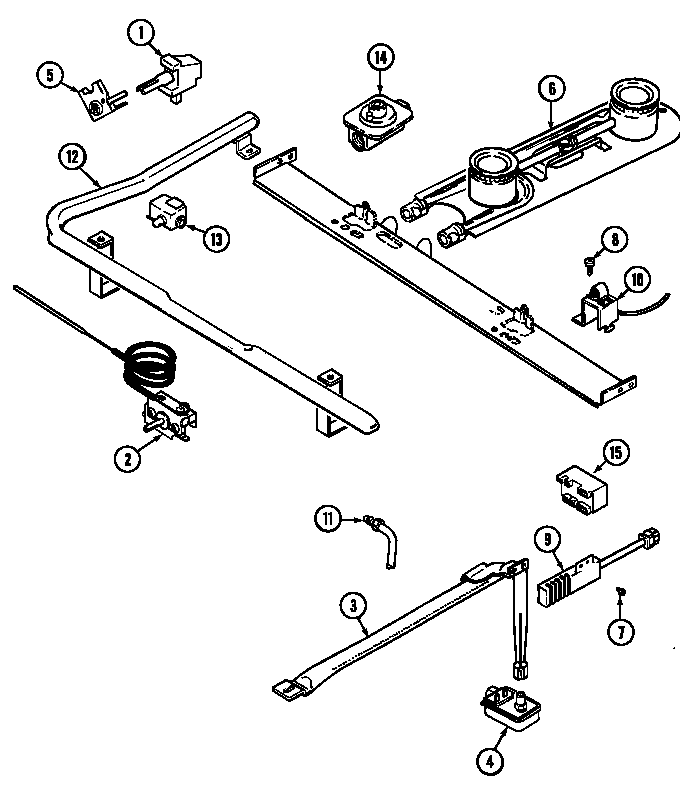 1
5
14
6
12
13
8
10
2
15
11
9
3
7
4