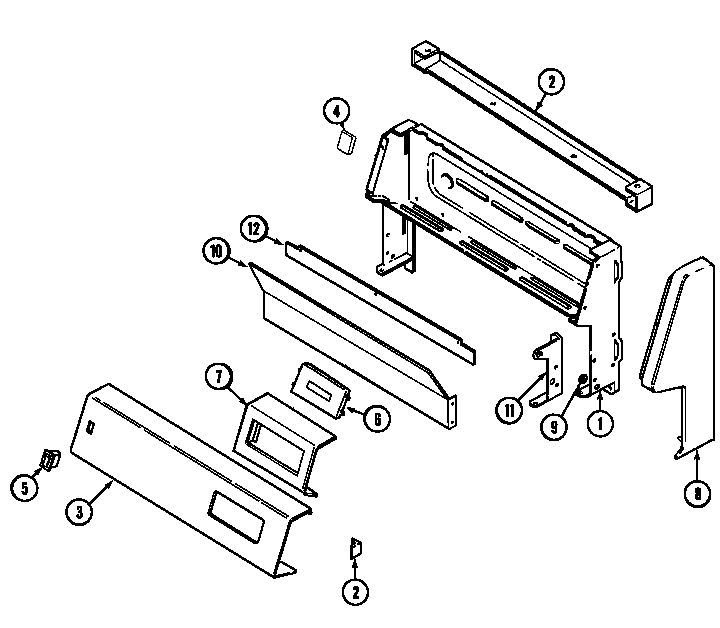 2
4
12
10
7
6
11
9
1
8
5
3
2