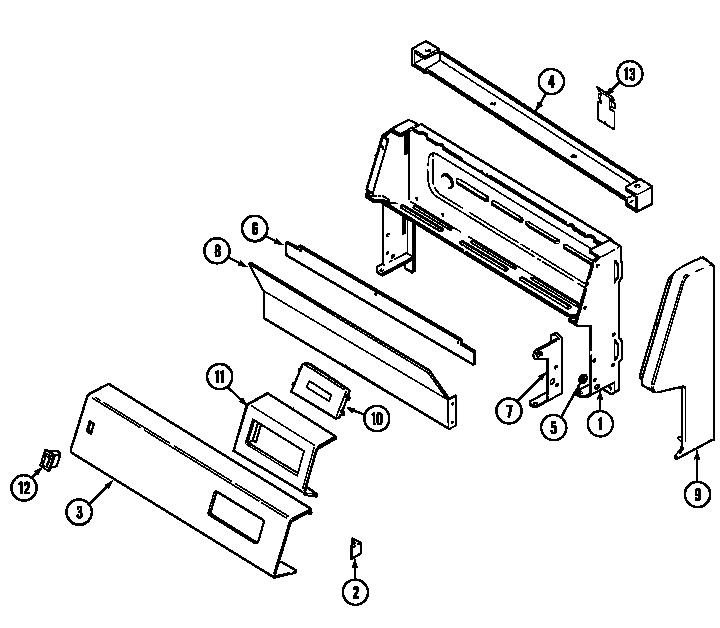 4
13
6
8
11
10
7
5
1
9
12
3
2