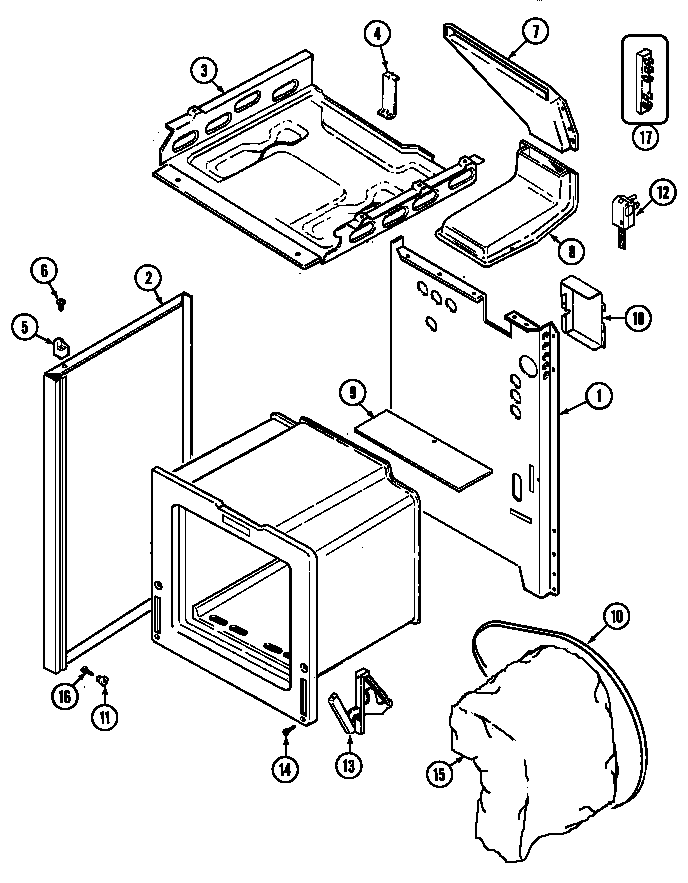 4
7
3
17
12
8
6
2
5
18
9
1
10
16
11
14
13
15