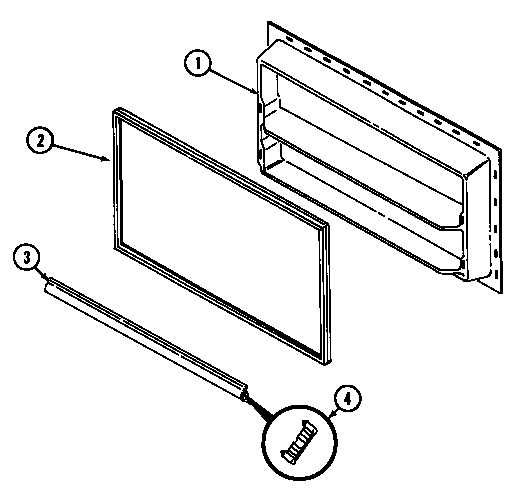 1
2
3
4