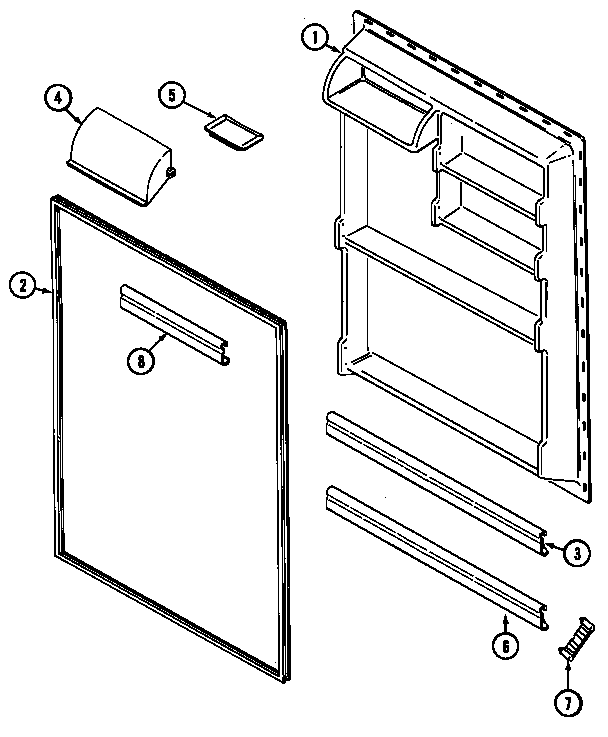 1
4
5
2
8
3
6
7