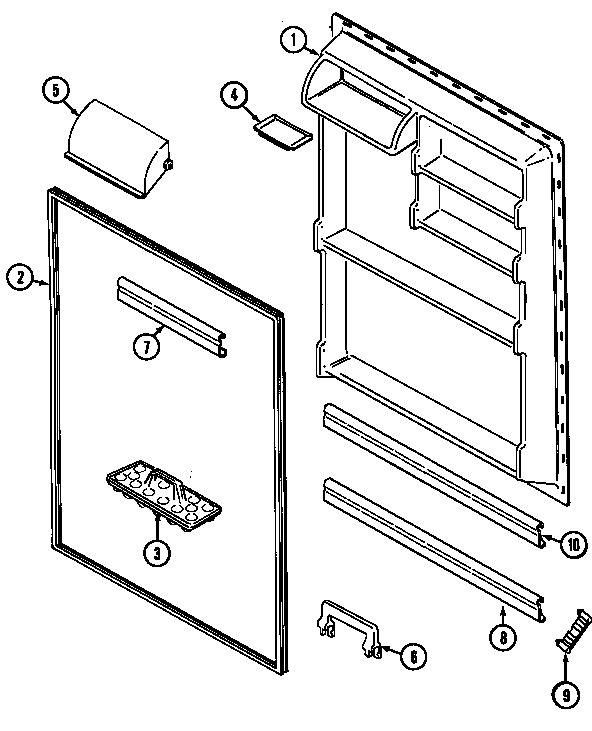 1
5
4
2
7
3
10
8
6
9