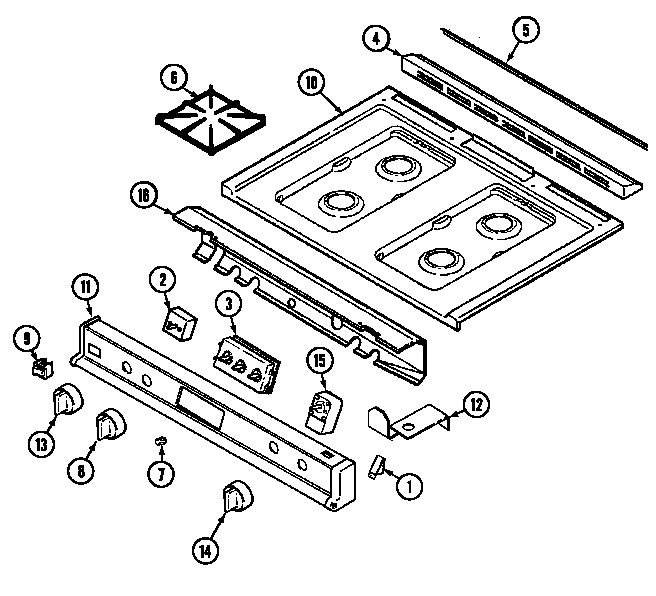 4
5
6
10
16
2
11
3
9
15
12
13
8
7
1
14