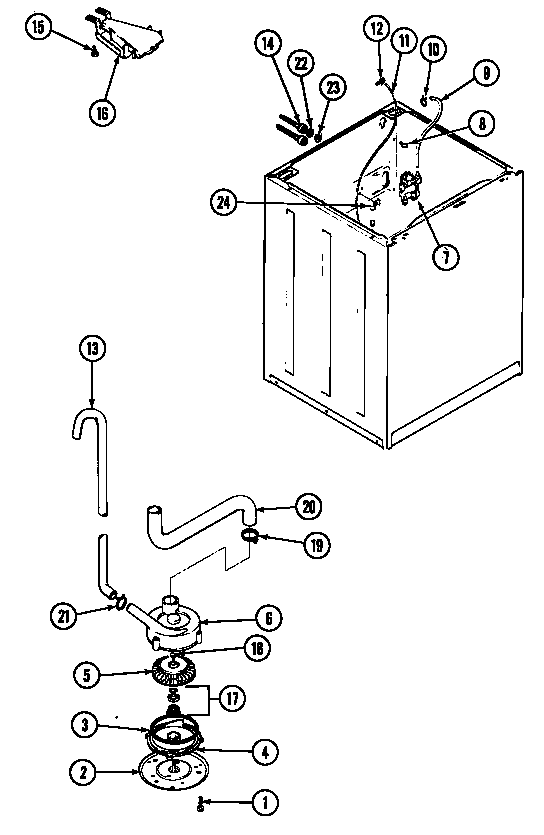 15
16
14
22
23
12
11
10
9
8
24
7
13
20
19
21
6
18
5
17
3
4
2
1