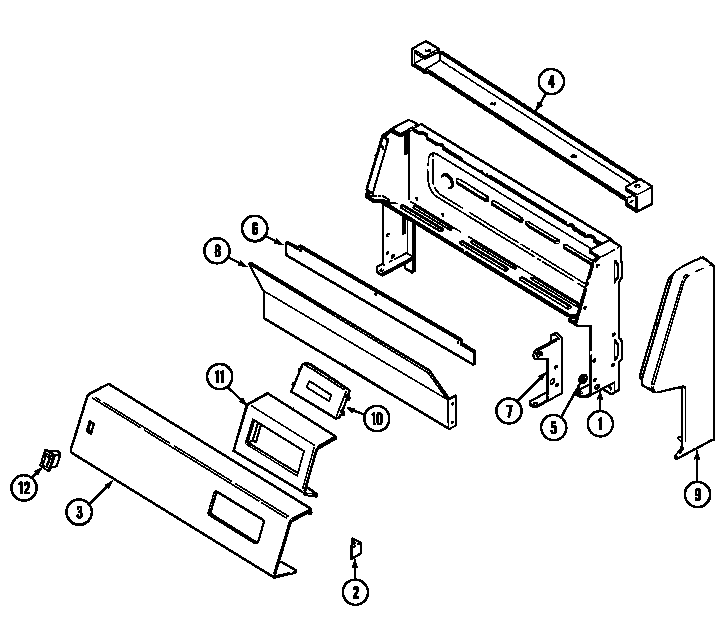 4
6
8
11
10
7
5
1
9
12
3
2