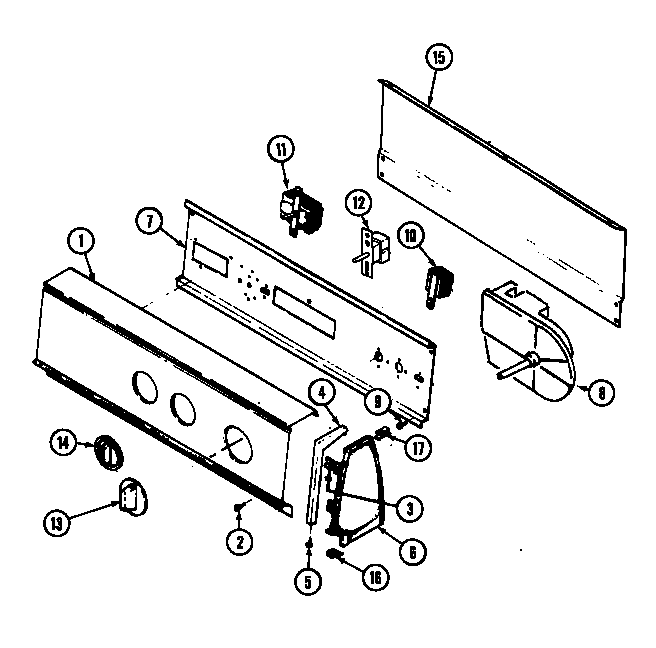 15
11
12
7
10
1
8
4
9
17
14
3
13
2
6
5
16