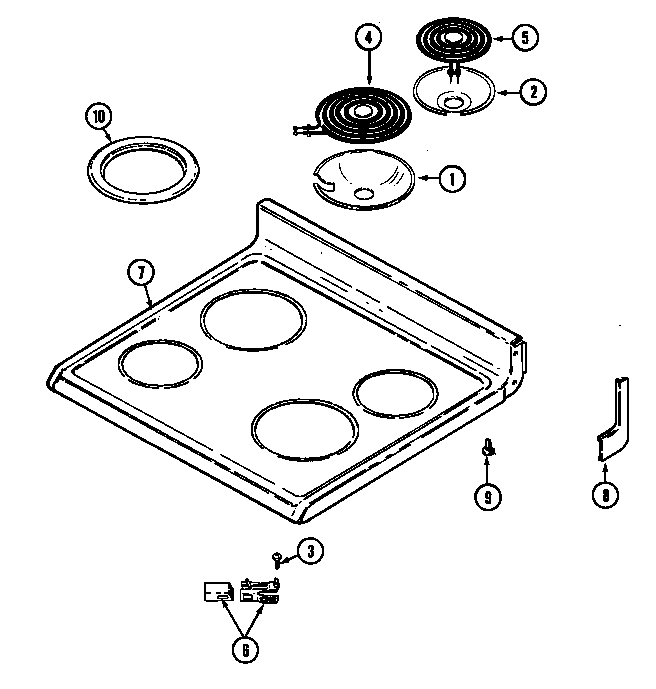 4
5
2
10
1
7
9
8
3
6