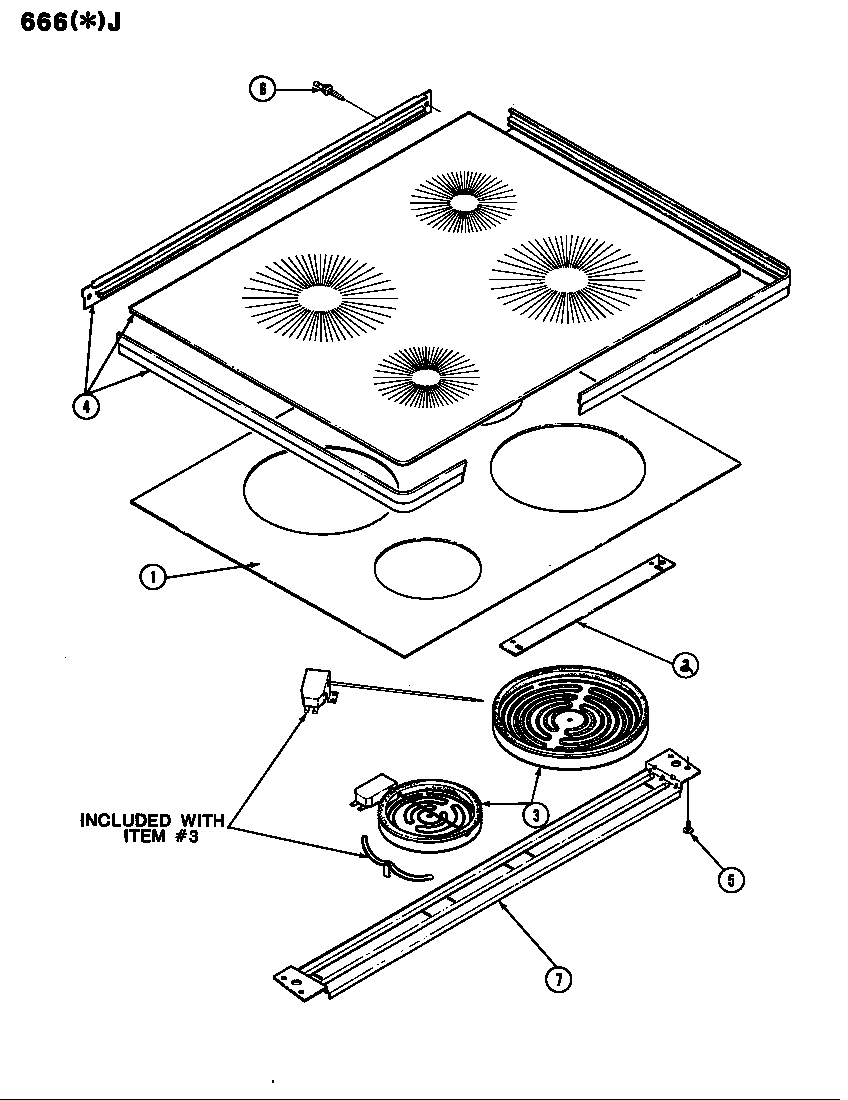 666(*)J

6

4

1

2

INCLUDED WITH ITEM #3

3

5

7