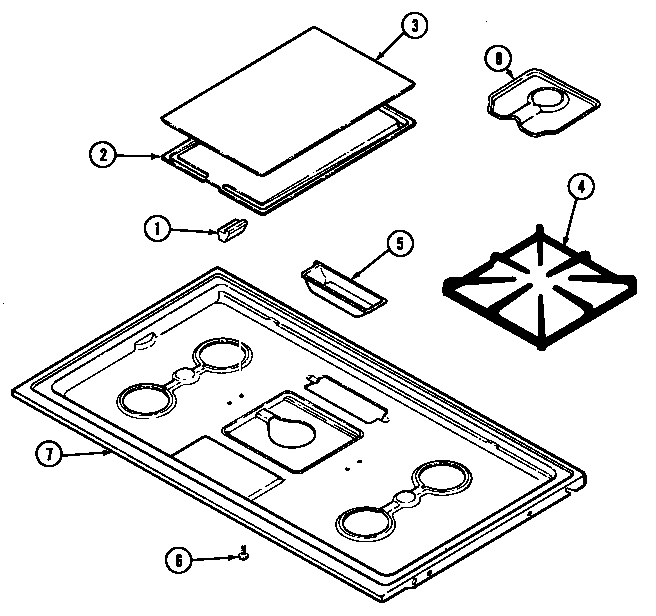 3
8
2
4
1
5
7
6