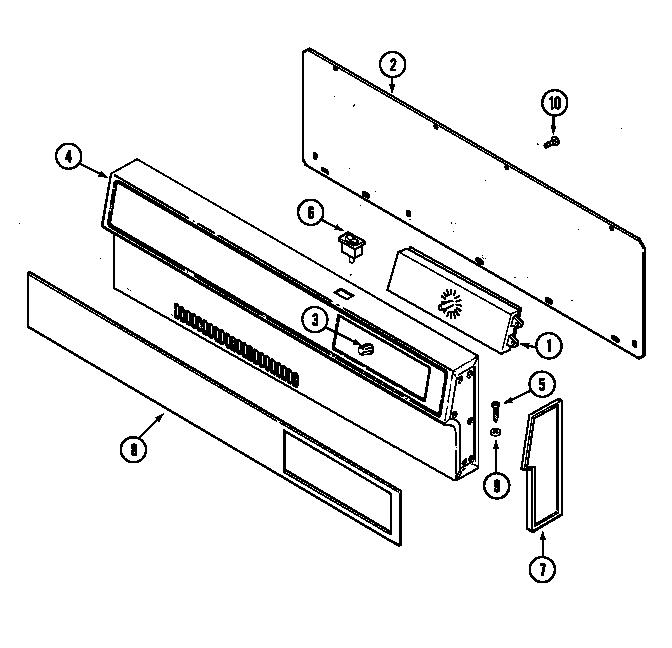 2
10
4
6
3
1
5
8
9
7