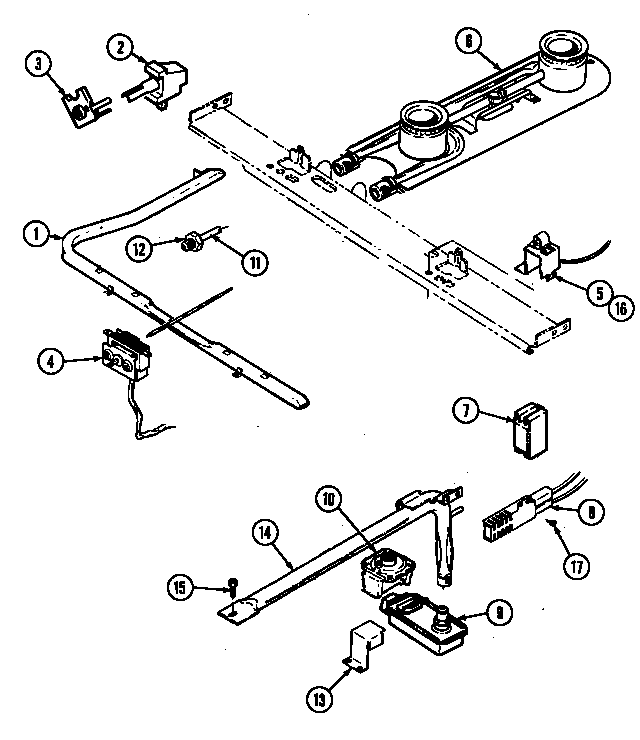 3
2
6
1
12
11
5
16
4
7
10
8
14
17
15
9
13