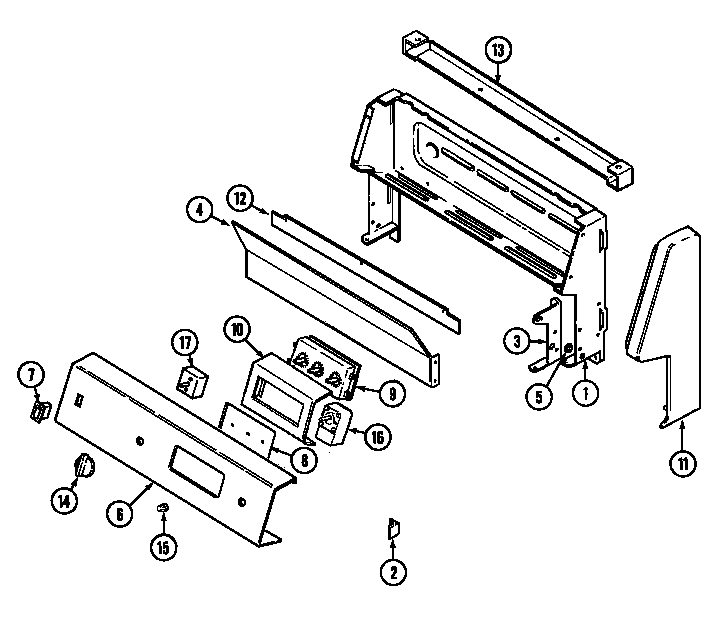 13
12
4
10
17
7
3
9
5
1
16
8
11
14
6
15
2