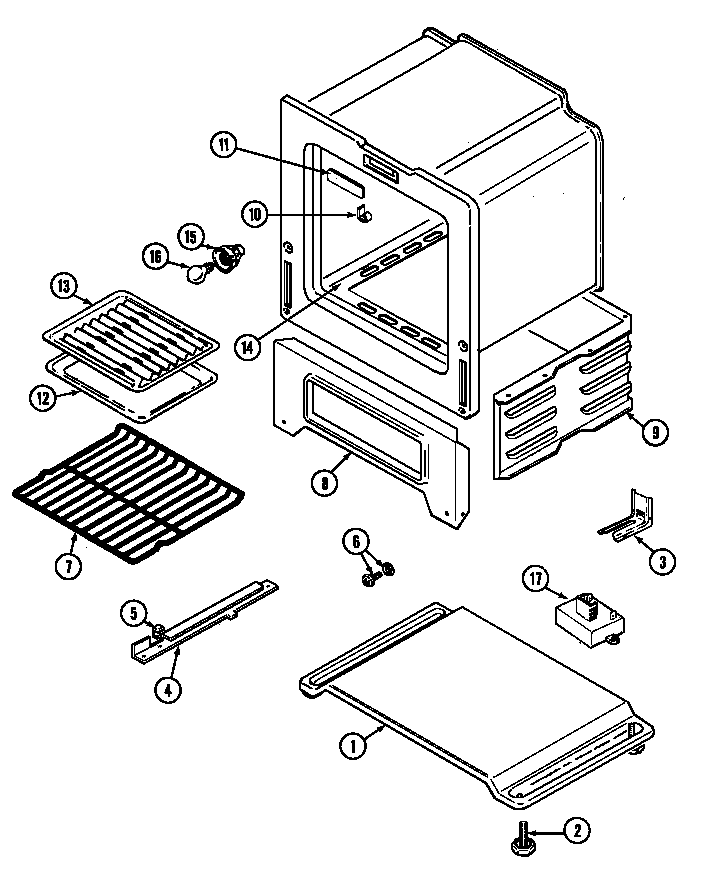 11
10
15
16
13
14
12
9
8
7
6
3
17
5
4
1
2