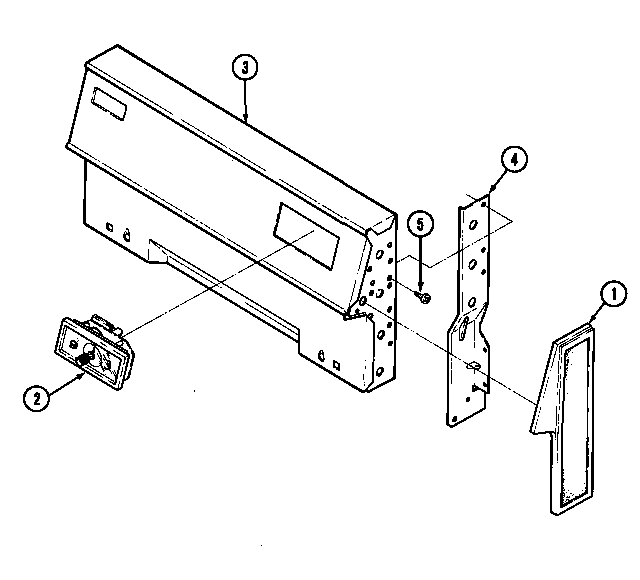 3

4

5

1

2