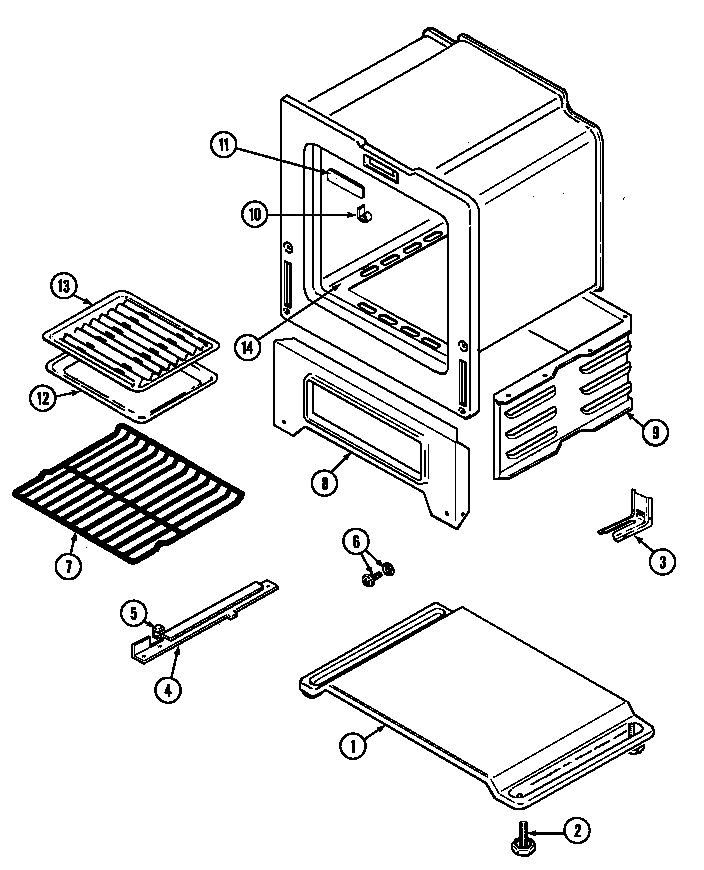 11
10
13
14
12
9
8
7
6
3
5
4
1
2