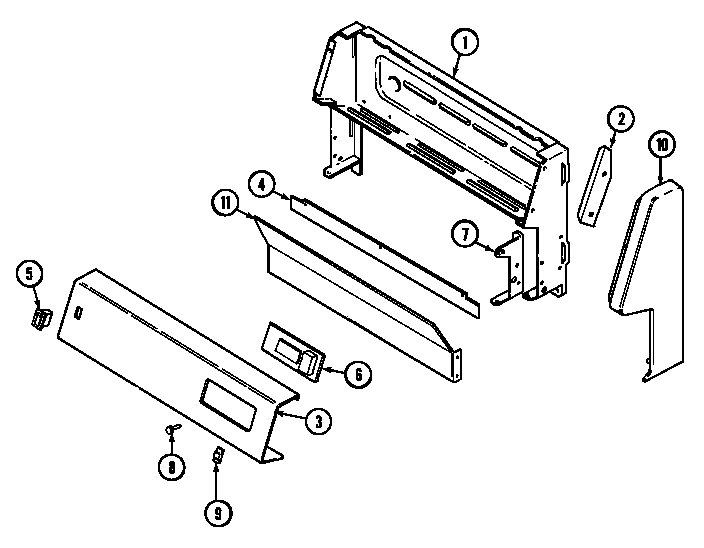 1
2
10
4
11
7
5
6
3
8
9