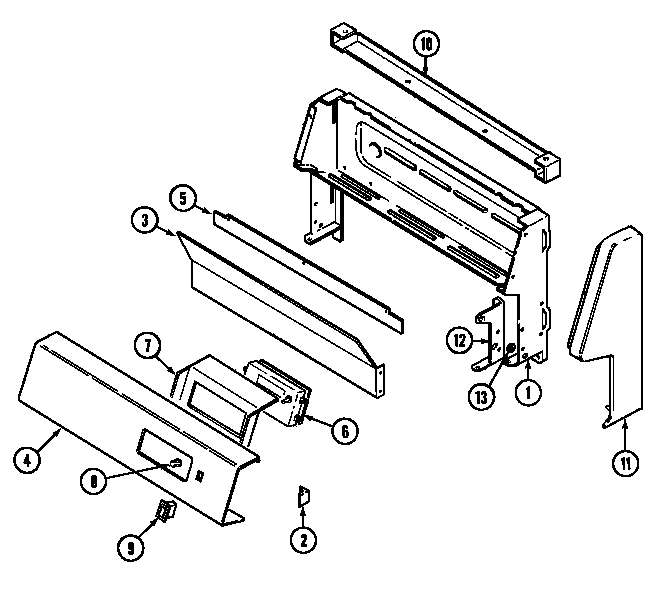 10
5
3
7
12
13
1
6
4
8
11
9
2