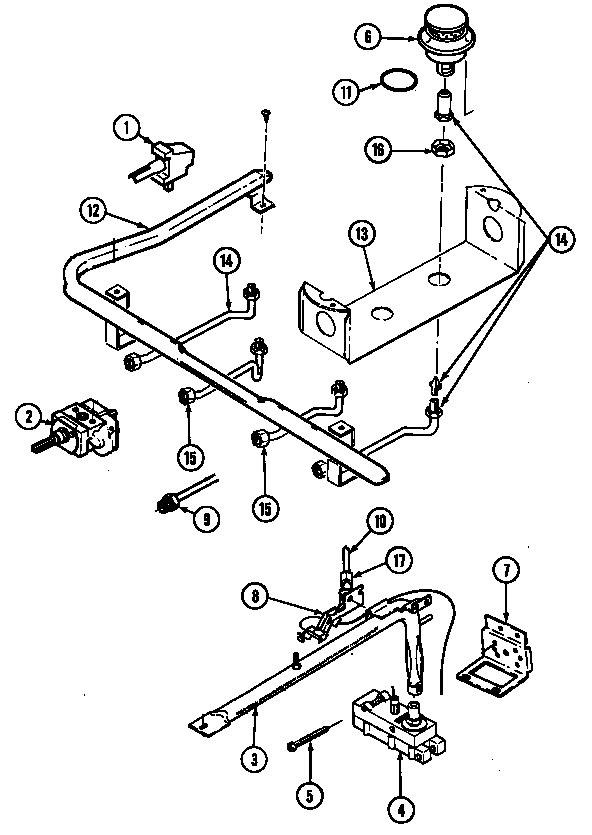 6
11
1
16
12
13
14
14
2
15
15
9
10
17
8
7
3
5
4