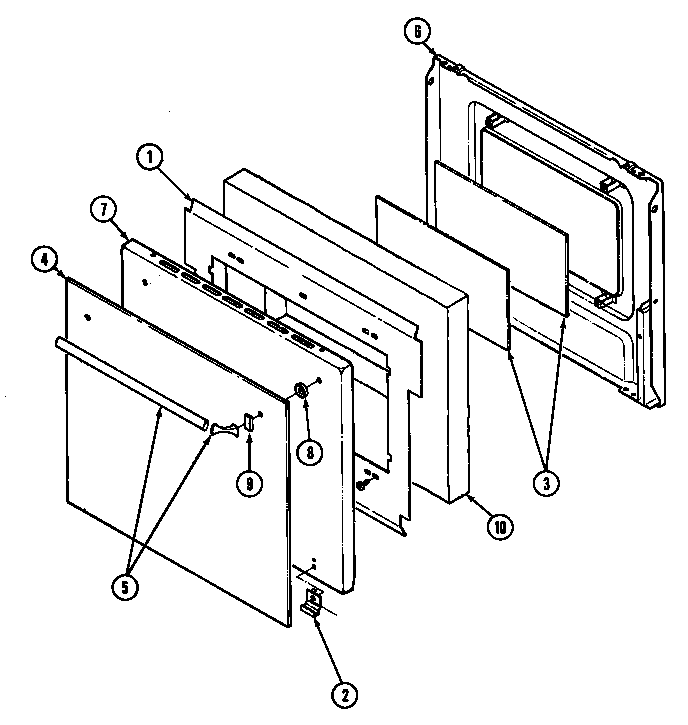 6
1
7
4
8
9
3
10
5
2