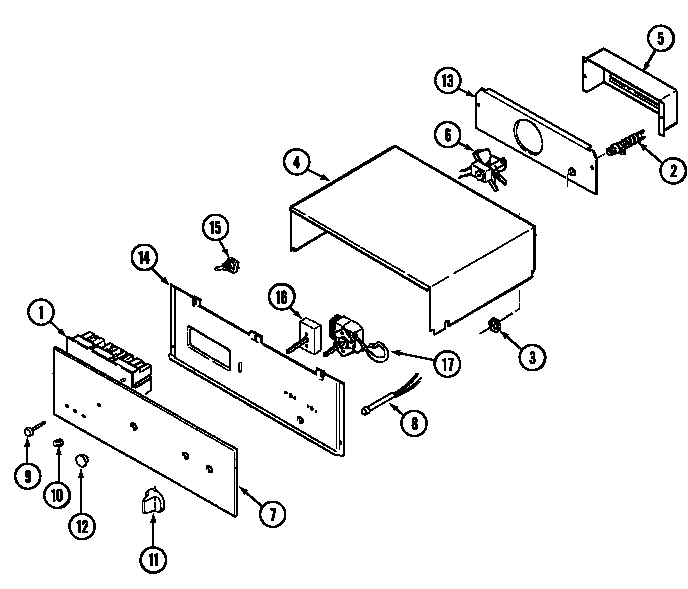 5
13
6
2
4
15
14
16
1
17
3
8
9
10
12
7
11