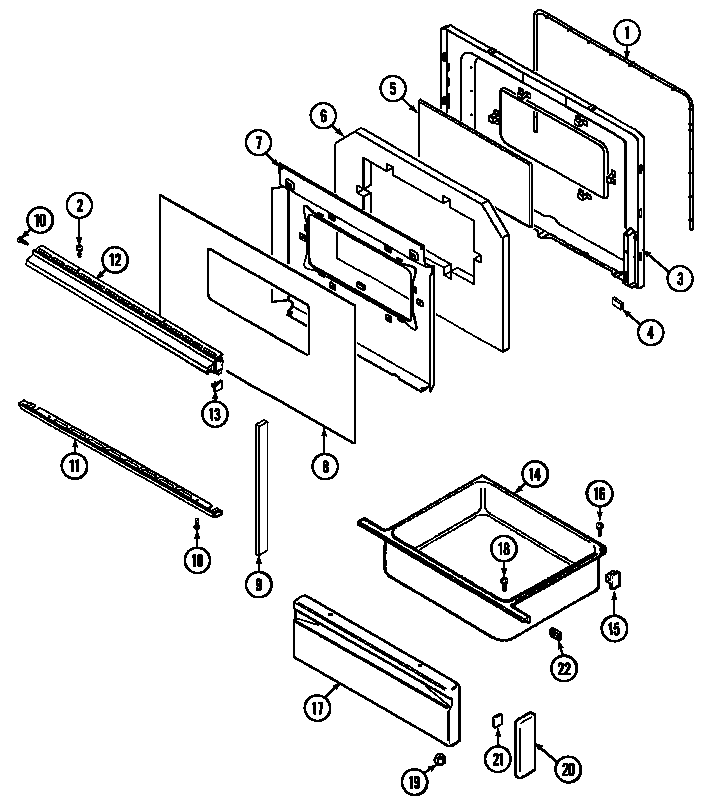 1
5
6
7
2
10
12
3
4
13
8
11
10
9
14
16
18
15
22
17
21
20
19