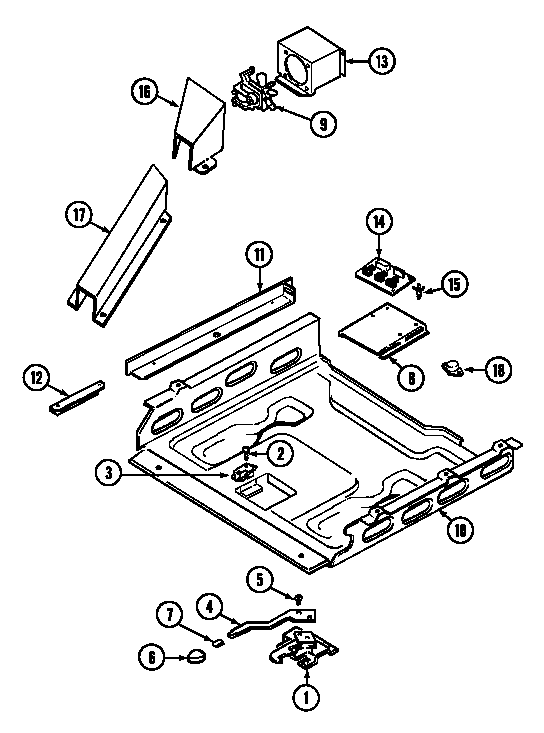 13
16
9
17
14
11
15
8
18
12
2
3
10
5
4
7
6
1