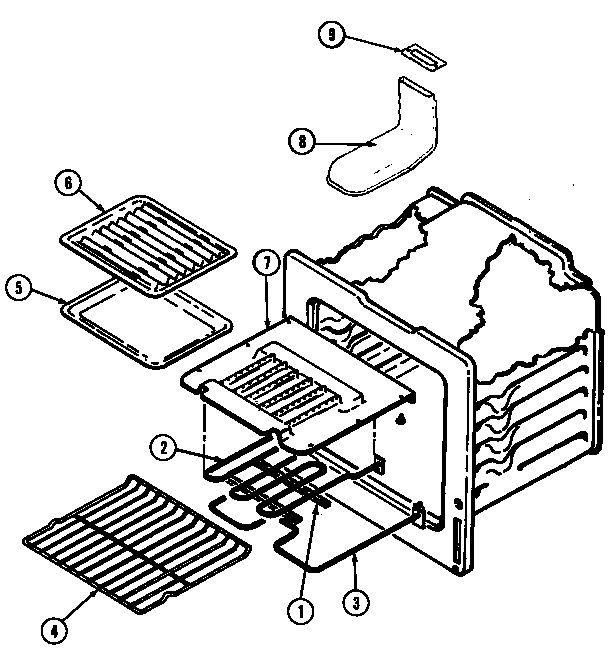 9
8
6
7
5
2
4
1
3